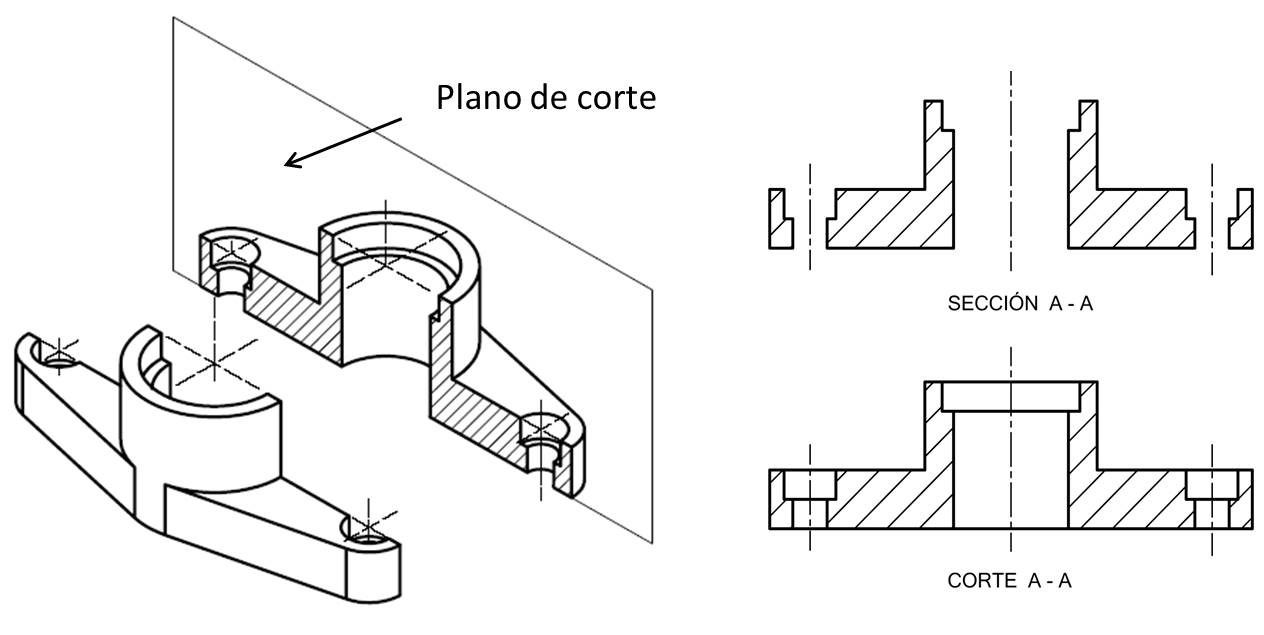 Plano de corte

SECCIÓN A - A

CORTE A - A